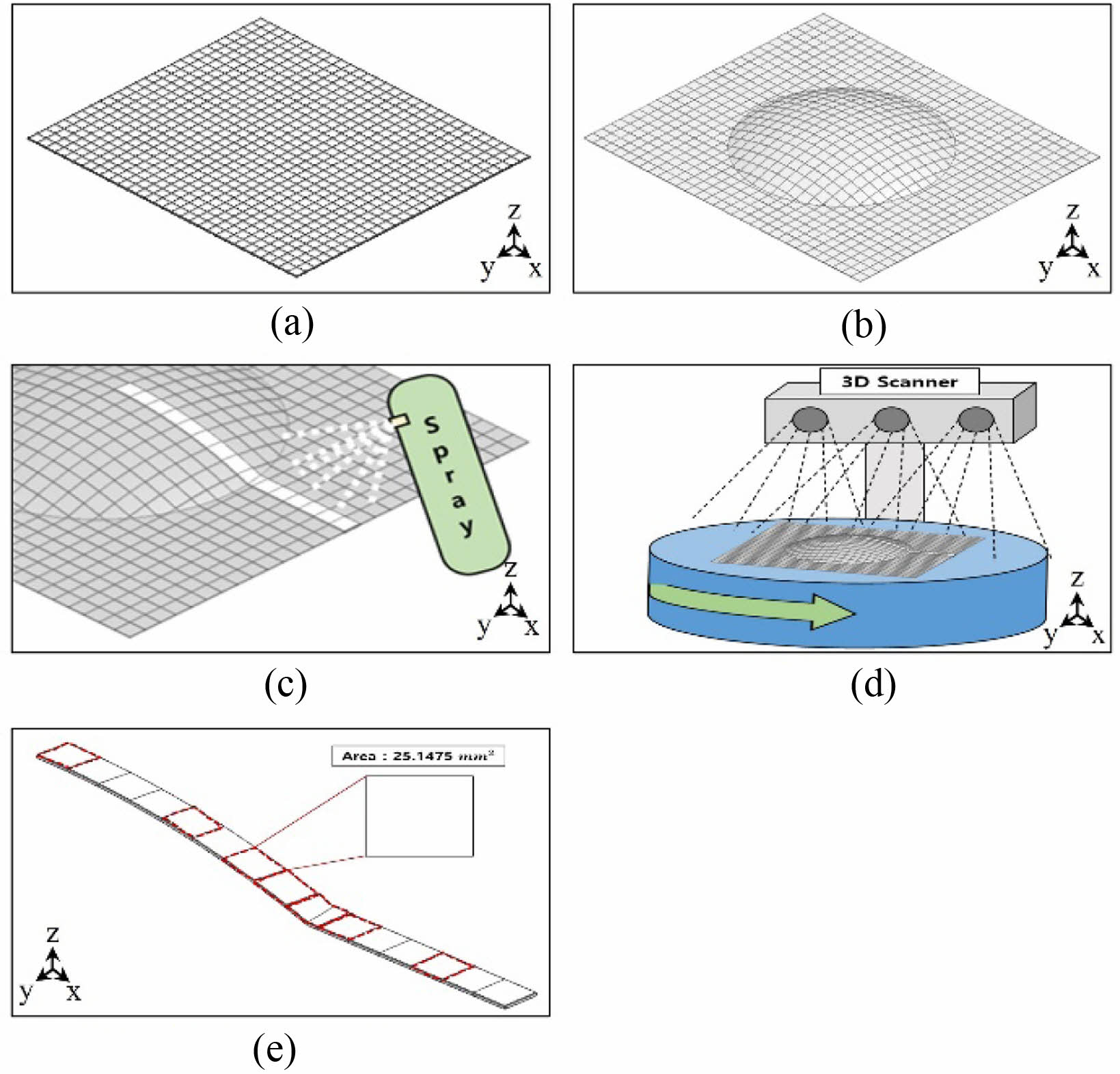 z
y x

(a)

z
y x

(b)

Spray

z
y x

(c)

3D Scanner

z
y x

(d)

Area : 25.1475 $mm^2$

z
y x

(e)